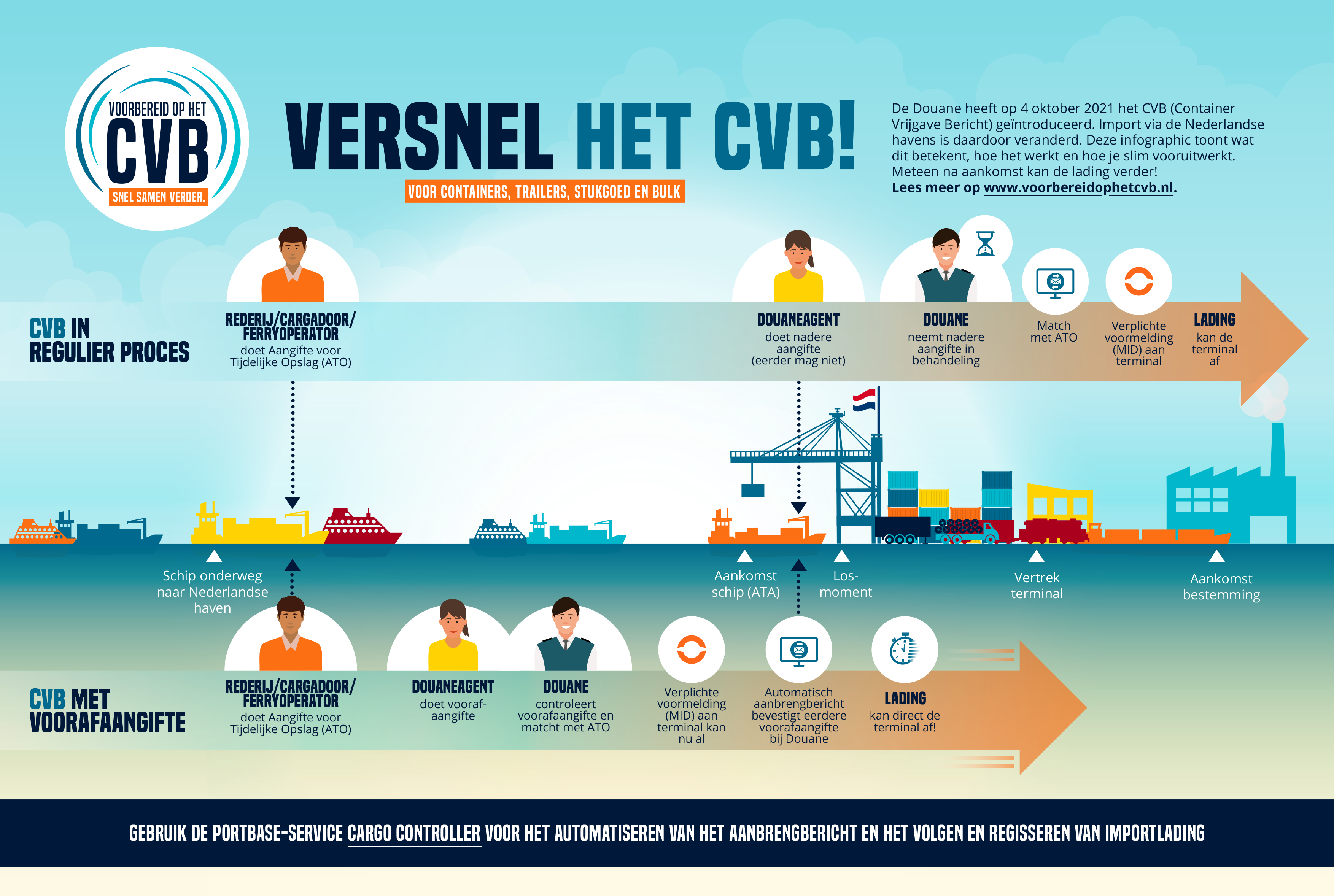 VOORBEREID OP HET
CVB
SNEL SAMEN VERDER.

VERSNEL HET CVB!

VOOR CONTAINERS, TRAILERS, STUKGOED EN BULK

De Douane heeft op 4 oktober 2021 het CVB (Container Vrijgave Bericht) geïntroduceerd. Import via de Nederlandse havens is daardoor veranderd. Deze infographic toont wat dit betekent, hoe het werkt en hoe je slim vooruitwerkt. Meteen na aankomst kan de lading verder!
Lees meer op www.voorbereidophetcvb.nl.

CVB IN REGULIER PROCES

REDERIJ/CARGADOOR/ FERRYOPERATOR
doet Aangifte voor Tijdelijke Opslag (ATO)

DOUANEAGENT
doet nadere aangifte (eerder mag niet)

DOUANE
neemt nadere aangifte in behandeling

Match met ATO

Verplichte voormelding (MID) aan terminal

LADING
kan de terminal af

Schip onderweg naar Nederlandse haven

Aankomst schip (ATA)

Los-moment

Vertrek terminal

Aankomst bestemming

CVB MET VOORAFAANGIFTE

REDERIJ/CARGADOOR/ FERRYOPERATOR
doet Aangifte voor Tijdelijke Opslag (ATO)

DOUANEAGENT
doet vooraf-aangifte

DOUANE
controleert voorafaangifte en matcht met ATO

Verplichte voormelding (MID) aan terminal kan nu al

Automatisch aanbrengbericht bevestigt eerdere voorafaangifte bij Douane

LADING
kan direct de terminal af!

GEBRUIK DE PORTBASE-SERVICE CARGO CONTROLLER VOOR HET AUTOMATISEREN VAN HET AANBRENGBERICHT EN HET VOLGEN EN REGISSEREN VAN IMPORTLADING